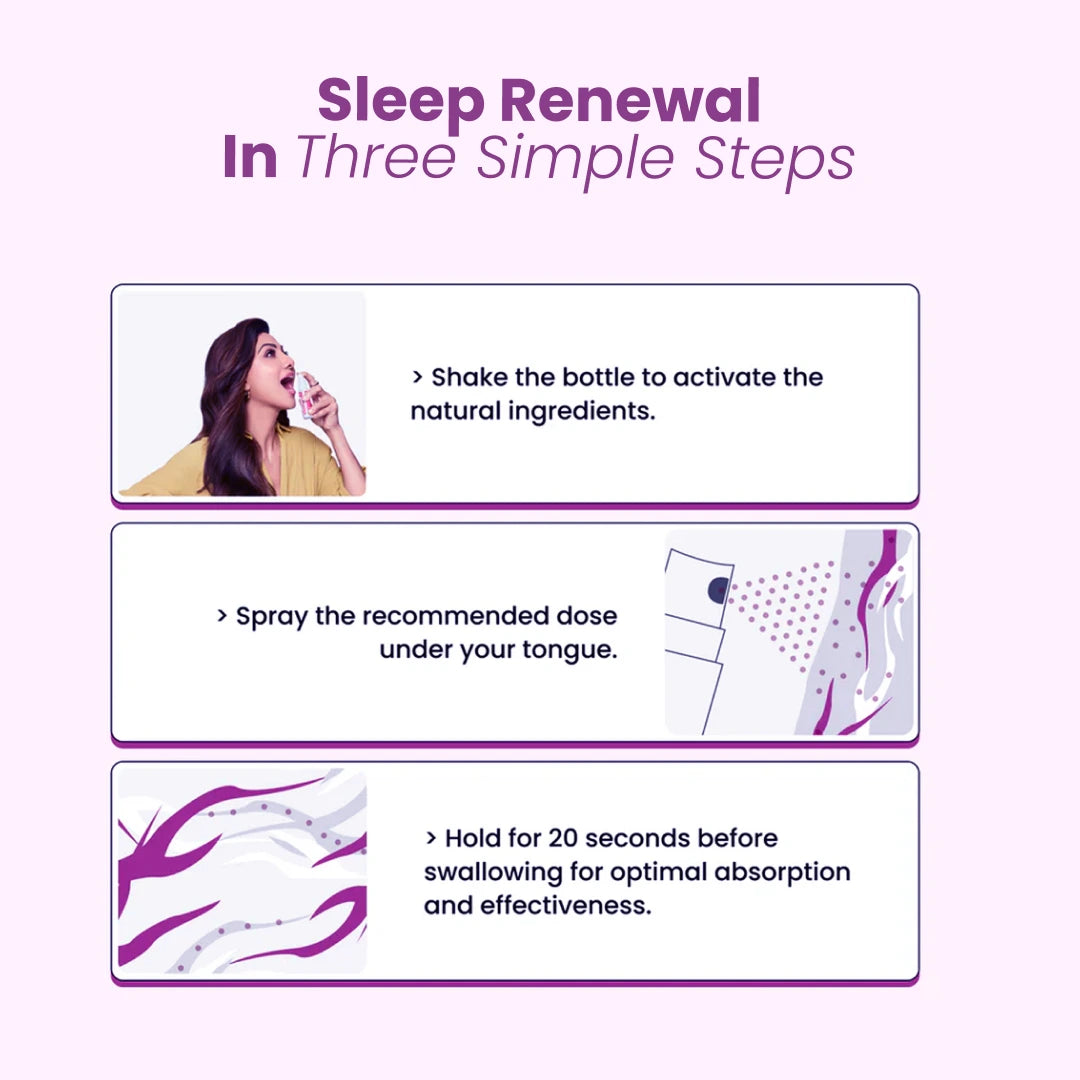 Sleep Renewal
In Three Simple Steps

> Shake the bottle to activate the natural ingredients.

> Spray the recommended dose under your tongue.

> Hold for 20 seconds before swallowing for optimal absorption and effectiveness.